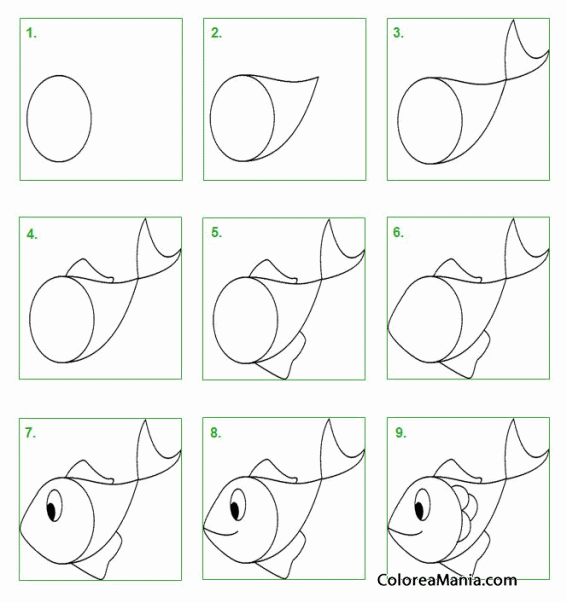 1.

2.

3.

4.

5.

6.

7.

8.

9.

ColoreaMania.com