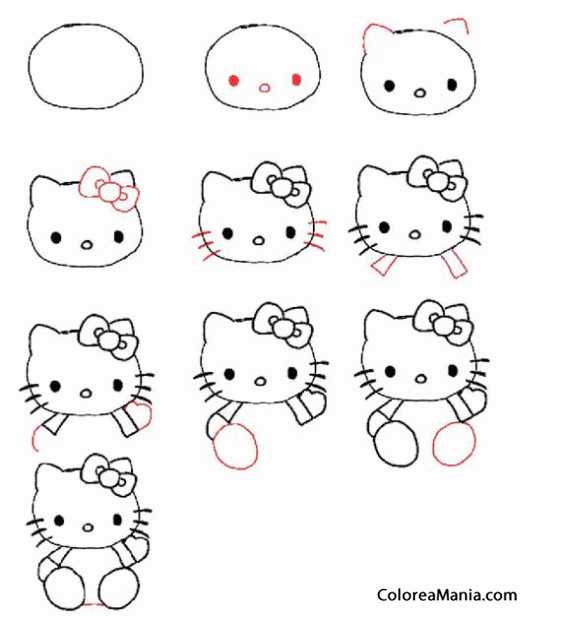 ColoreaMania.com