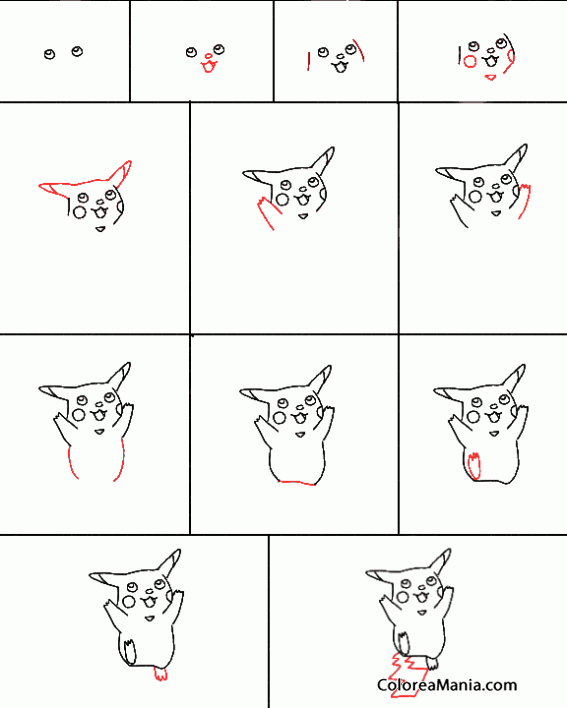 ColoreaMania.com