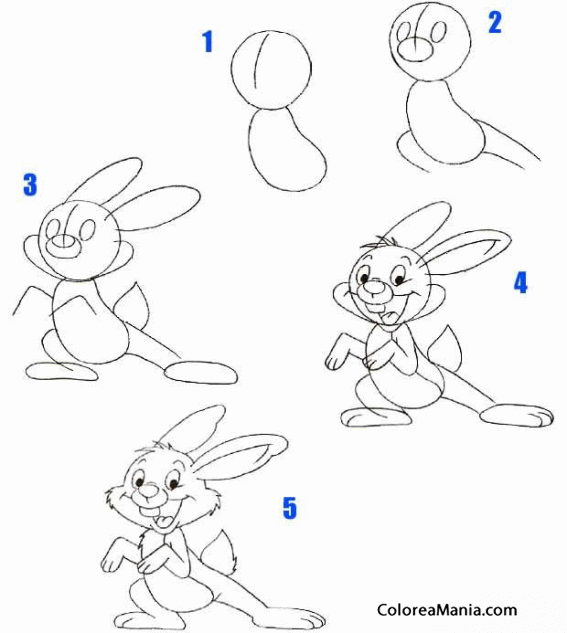 1

2

3

4

5

ColoreaMania.com