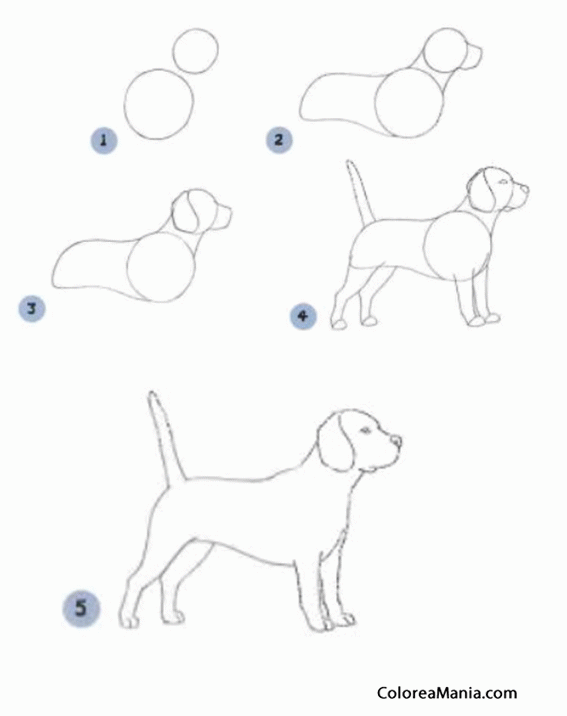 1

2

3

4

5

ColoreaMania.com