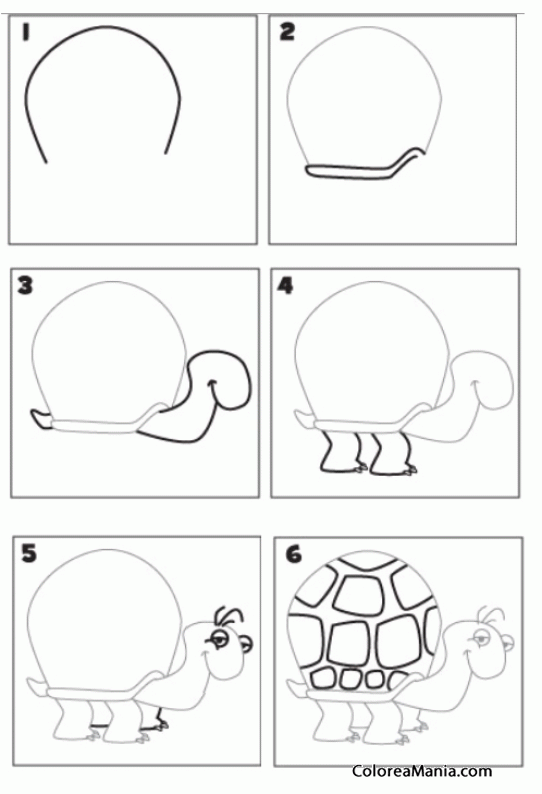 1

2

3

4

5

6

ColoreaMania.com