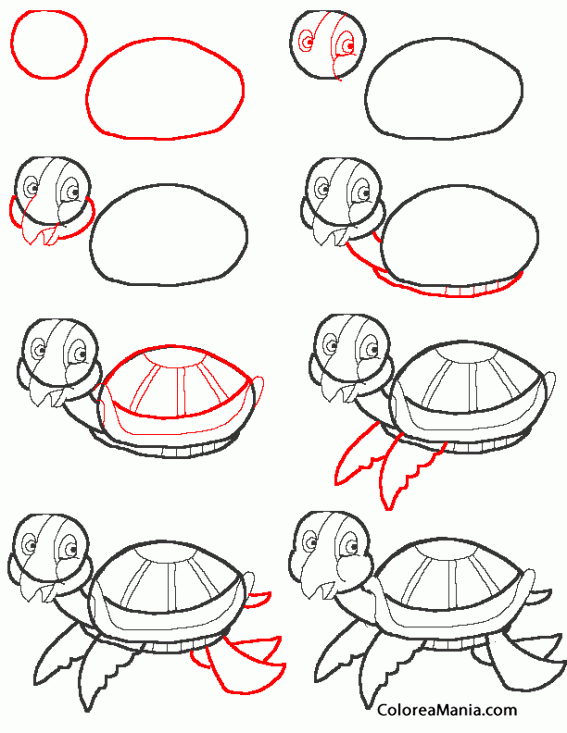 ColoreaMania.com